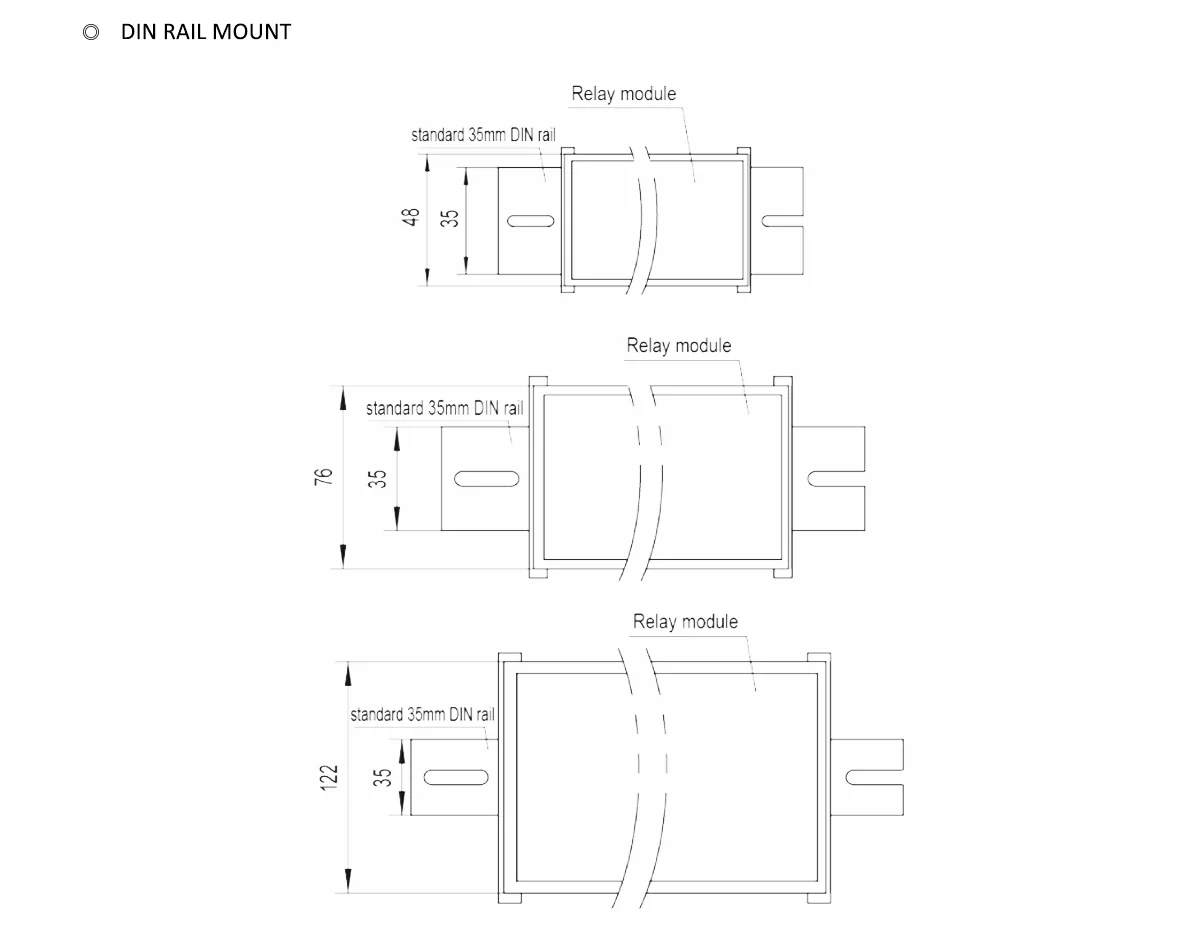 ◎ DIN RAIL MOUNT

Relay module
standard 35mm DIN rail
48
35

Relay module
standard 35mm DIN rail
76
35

Relay module
standard 35mm DIN rail
122
35