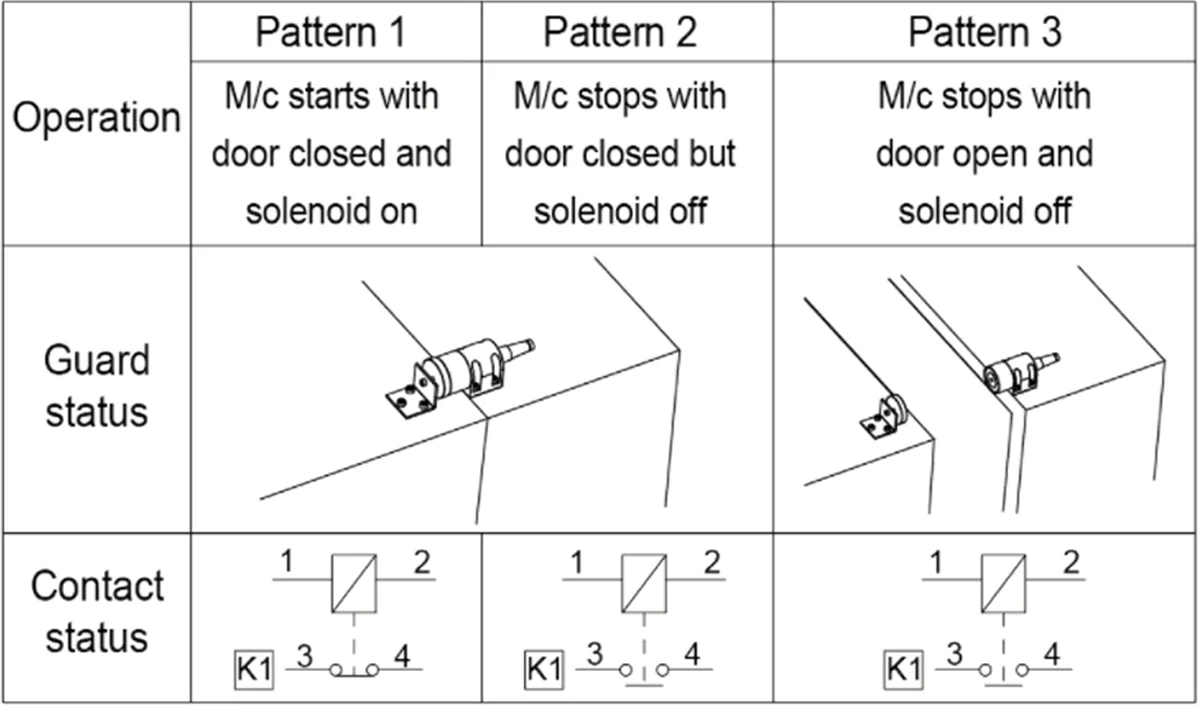 |  | Pattern 1 | Pattern 2 | Pattern 3 |
|---|---|---|---|
| Operation | M/c starts with door closed and solenoid on | M/c stops with door closed but solenoid off | M/c stops with door open and solenoid off |
| Guard status |  |  |  |
| Contact status | 1 2 K1 3 4 | 1 2 K1 3 4 | 1 2 K1 3 4 |