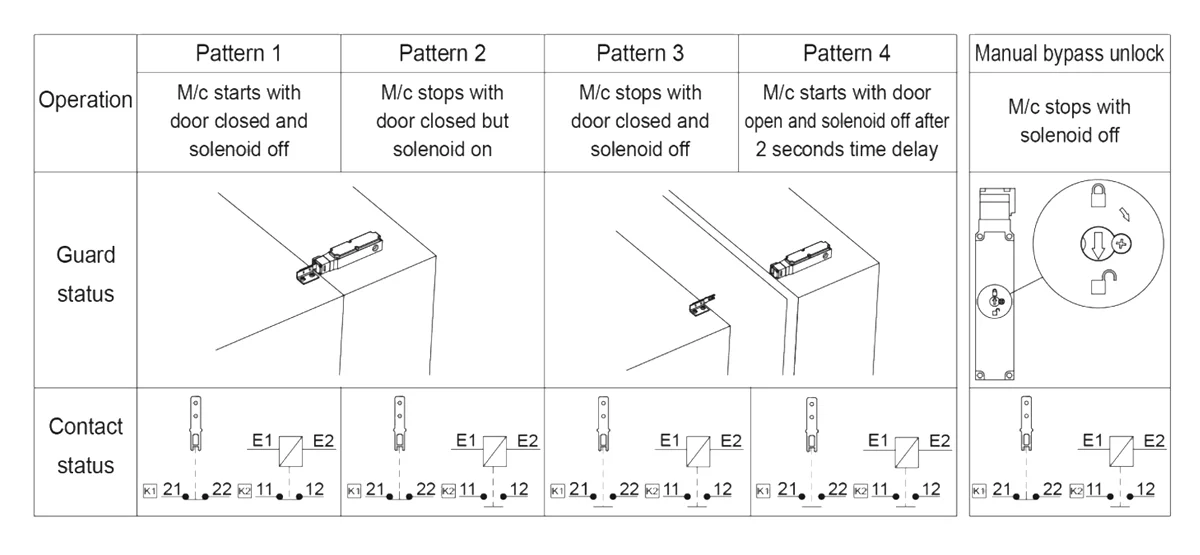 | | Pattern 1 | Pattern 2 | Pattern 3 | Pattern 4 | Manual bypass unlock |
|---|---|---|---|---|---|
| Operation | M/c starts with door closed and solenoid off | M/c stops with door closed but solenoid on | M/c stops with door closed and solenoid off | M/c starts with door open and solenoid off after 2 seconds time delay | M/c stops with solenoid off |
| Guard status | | | | | |
| Contact status | E1 E2 K1 21 22 K2 11 12 | E1 E2 K1 21 22 K2 11 12 | E1 E2 K1 21 22 K2 11 12 | E1 E2 K1 21 22 K2 11 12 | E1 E2 K1 21 22 K2 11 12 |