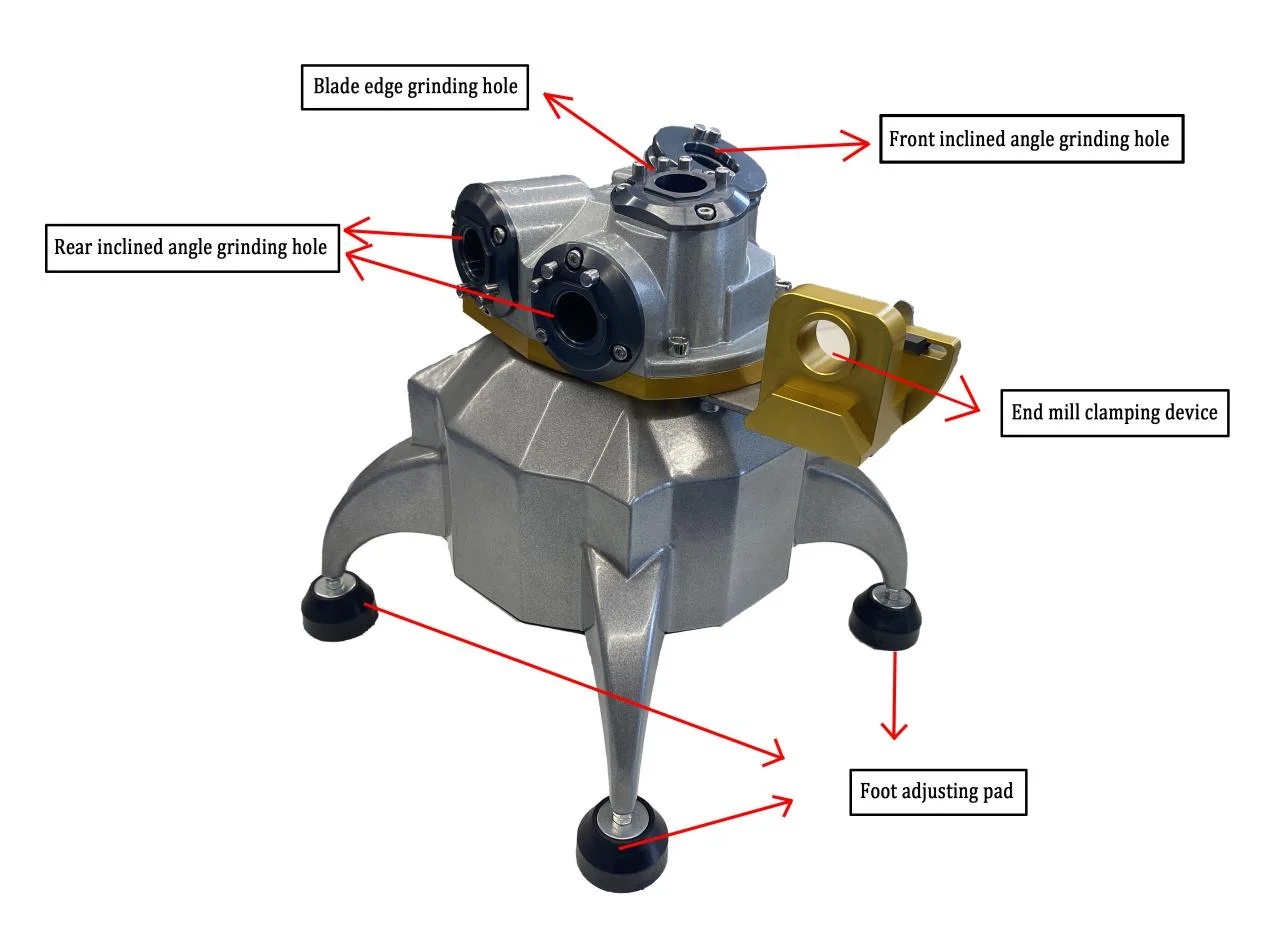 Blade edge grinding hole

Front inclined angle grinding hole

Rear inclined angle grinding hole

End mill clamping device

Foot adjusting pad